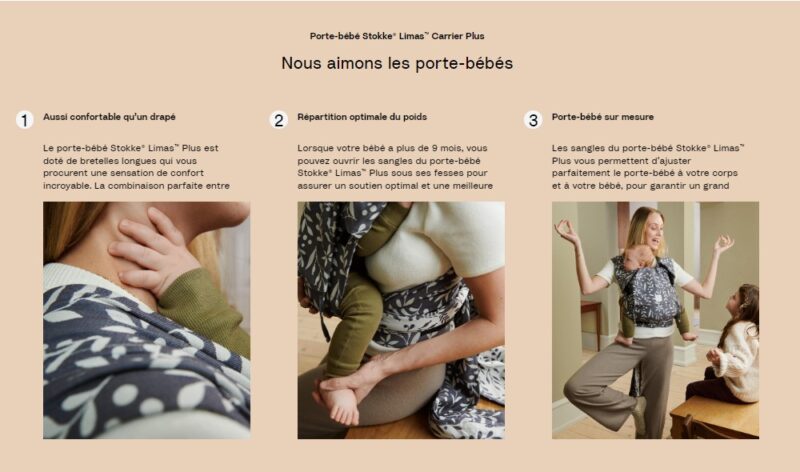 Porte-bébé Stokke® Limas™ Carrier Plus

Nous aimons les porte-bébés

1 Aussi confortable qu'un drapé

Le porte-bébé Stokke® Limas™ Plus est doté de bretelles longues qui vous procurent une sensation de confort incroyable. La combinaison parfaite entre

2 Répartition optimale du poids

Lorsque votre bébé a plus de 9 mois, vous pouvez ouvrir les sangles du porte-bébé Stokke® Limas™ Plus sous ses fesses pour assurer un soutien optimal et une meilleure

3 Porte-bébé sur mesure

Les sangles du porte-bébé Stokke® Limas™ Plus vous permettent d'ajuster parfaitement le porte-bébé à votre corps et à votre bébé, pour garantir un grand