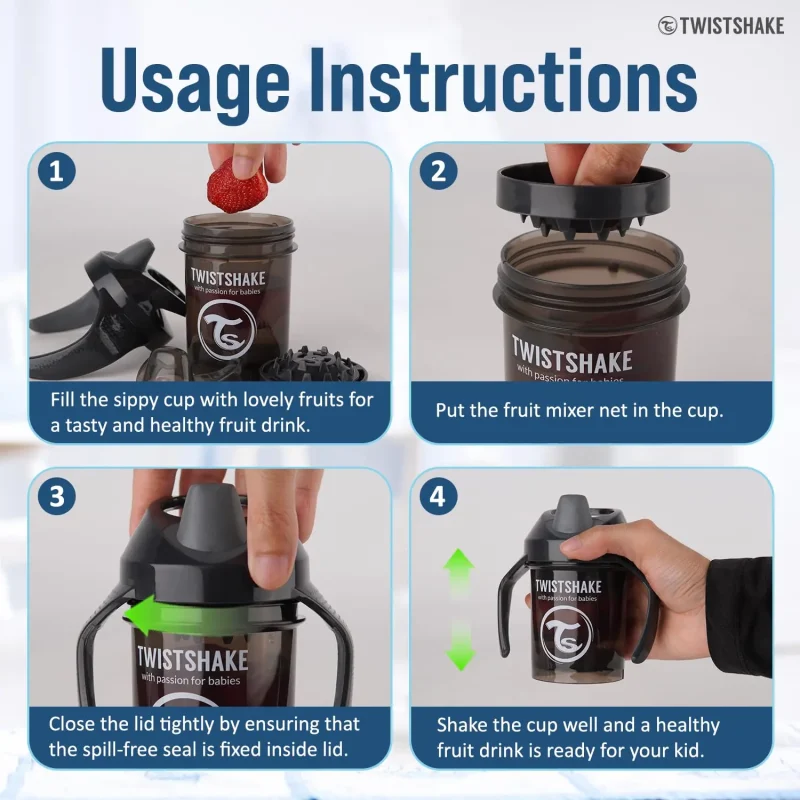 TWISTSHAKE

Usage Instructions

1

TWISTSHAKE
with passion for babies

Fill the sippy cup with lovely fruits for a tasty and healthy fruit drink.

2

TWISTSHAKE
with passion for babies

Put the fruit mixer net in the cup.

3

TWISTSHAKE
with passion for babies

Close the lid tightly by ensuring that the spill-free seal is fixed inside lid.

4

TWISTSHAKE
with passion for babies

Shake the cup well and a healthy fruit drink is ready for your kid.